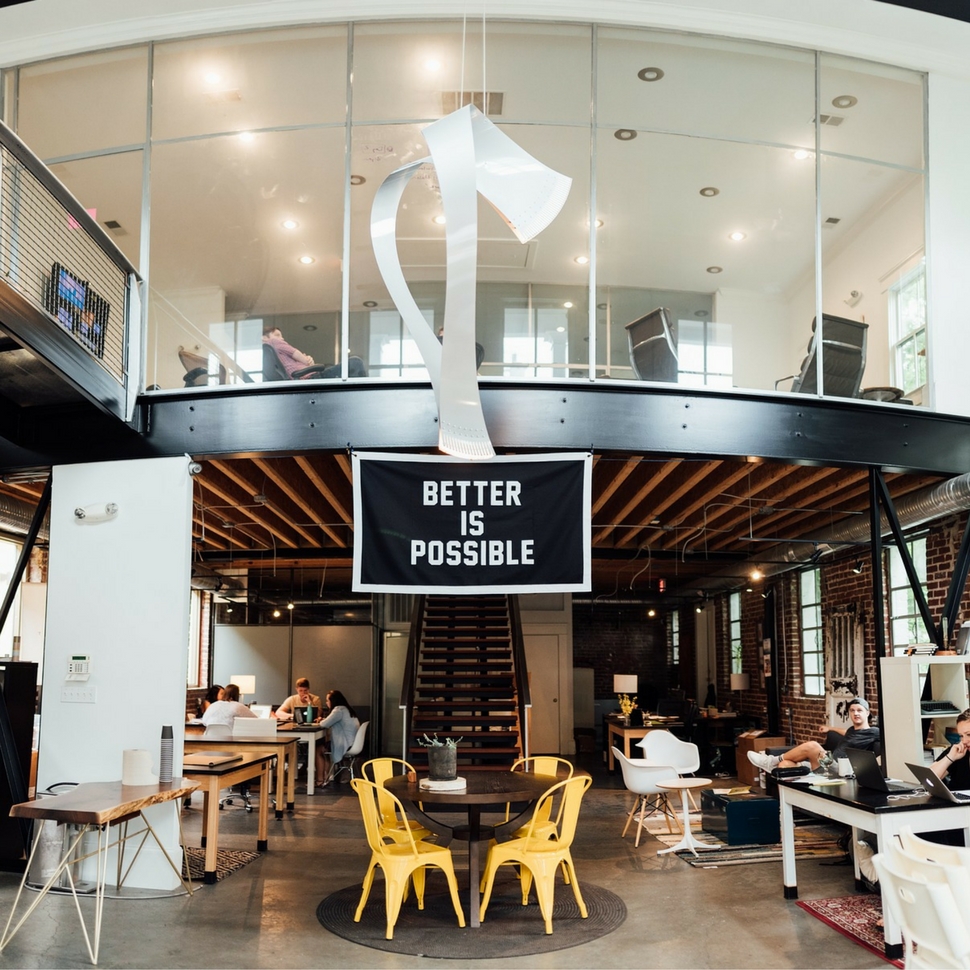 BETTER
IS
POSSIBLE