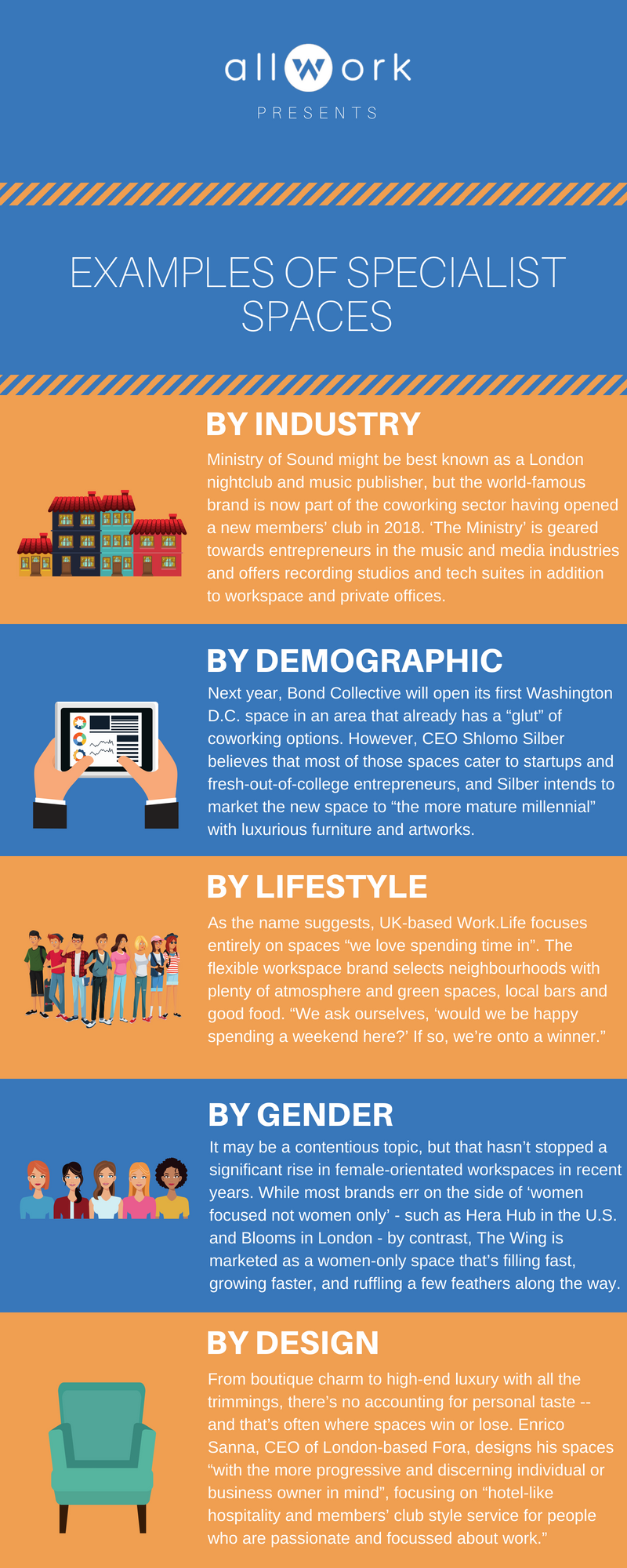 allwork
PRESENTS

EXAMPLES OF SPECIALIST SPACES

BY INDUSTRY

Ministry of Sound might be best known as a London nightclub and music publisher, but the world-famous brand is now part of the coworking sector having opened a new members' club in 2018. 'The Ministry' is geared towards entrepreneurs in the music and media industries and offers recording studios and tech suites in addition to workspace and private offices.

BY DEMOGRAPHIC

Next year, Bond Collective will open its first Washington D.C. space in an area that already has a "glut" of coworking options. However, CEO Shlomo Silber believes that most of those spaces cater to startups and fresh-out-of-college entrepreneurs, and Silber intends to market the new space to "the more mature millennial" with luxurious furniture and artworks.

BY LIFESTYLE

As the name suggests, UK-based Work.Life focuses entirely on spaces "we love spending time in". The flexible workspace brand selects neighbourhoods with plenty of atmosphere and green spaces, local bars and good food. "We ask ourselves, 'would we be happy spending a weekend here?' If so, we're onto a winner."

BY GENDER

It may be a contentious topic, but that hasn't stopped a significant rise in female-orientated workspaces in recent years. While most brands err on the side of 'women focused not women only' - such as Hera Hub in the U.S. and Blooms in London - by contrast, The Wing is marketed as a women-only space that's filling fast, growing faster, and ruffling a few feathers along the way.

BY DESIGN

From boutique charm to high-end luxury with all the trimmings, there's no accounting for personal taste -- and that's often where spaces win or lose. Enrico Sanna, CEO of London-based Fora, designs his spaces "with the more progressive and discerning individual or business owner in mind", focusing on "hotel-like hospitality and members' club style service for people who are passionate and focussed about work."