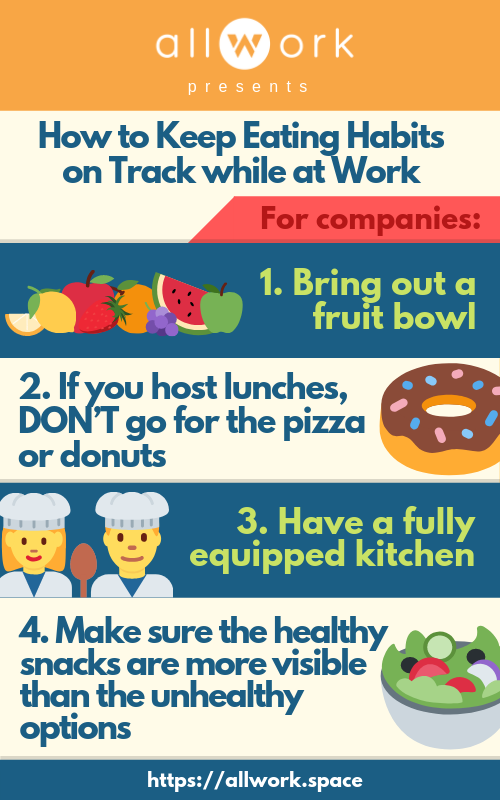 allwork
presents

How to Keep Eating Habits on Track while at Work

For companies:

1. Bring out a fruit bowl

2. If you host lunches, DON'T go for the pizza or donuts

3. Have a fully equipped kitchen

4. Make sure the healthy snacks are more visible than the unhealthy options

https://allwork.space