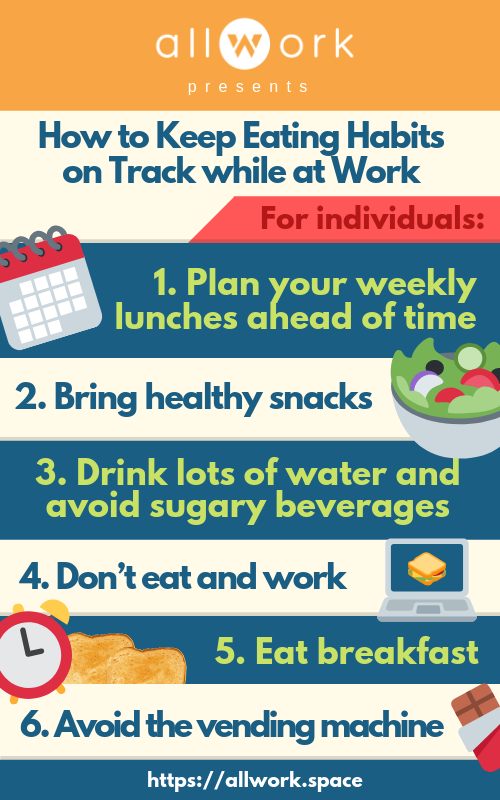 allwork
presents

How to Keep Eating Habits on Track while at Work

For individuals:

1. Plan your weekly lunches ahead of time

2. Bring healthy snacks

3. Drink lots of water and avoid sugary beverages

4. Don't eat and work

5. Eat breakfast

6. Avoid the vending machine

https://allwork.space