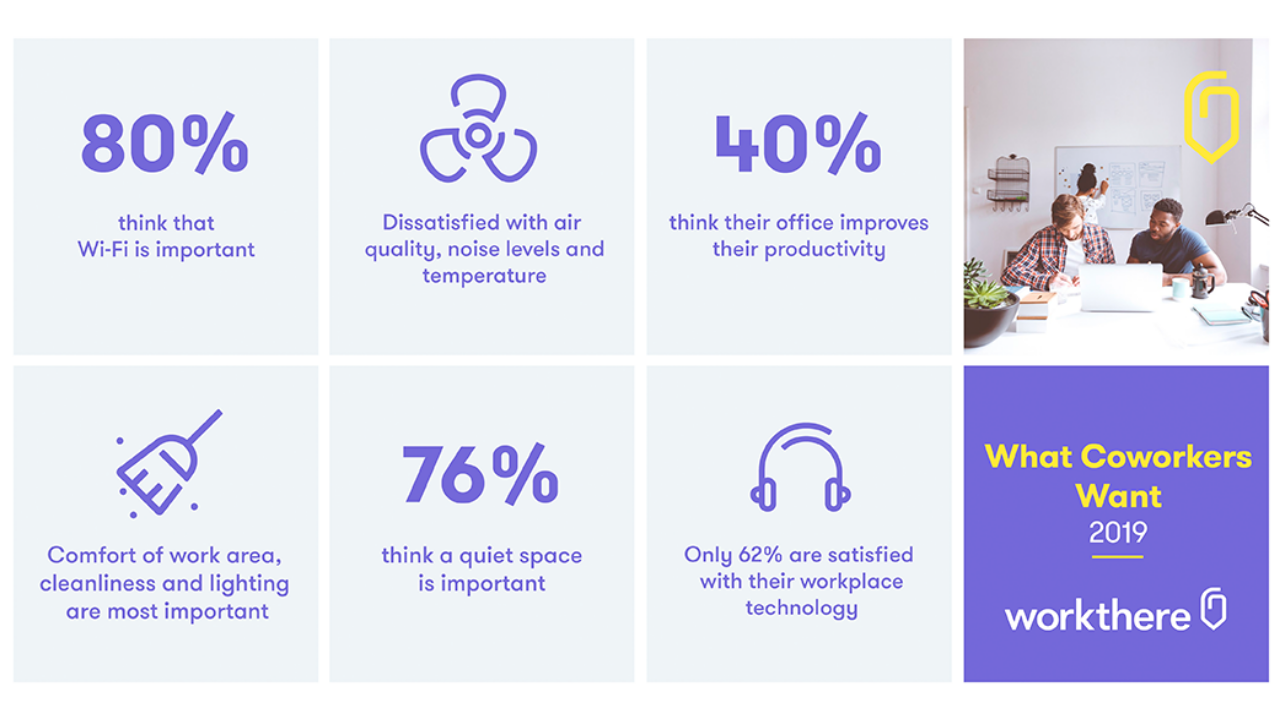 80%

think that Wi-Fi is important

Dissatisfied with air quality, noise levels and temperature

40%

think their office improves their productivity

Comfort of work area, cleanliness and lighting are most important

76%

think a quiet space is important

Only 62% are satisfied with their workplace technology

What Coworkers Want

2019

workthere